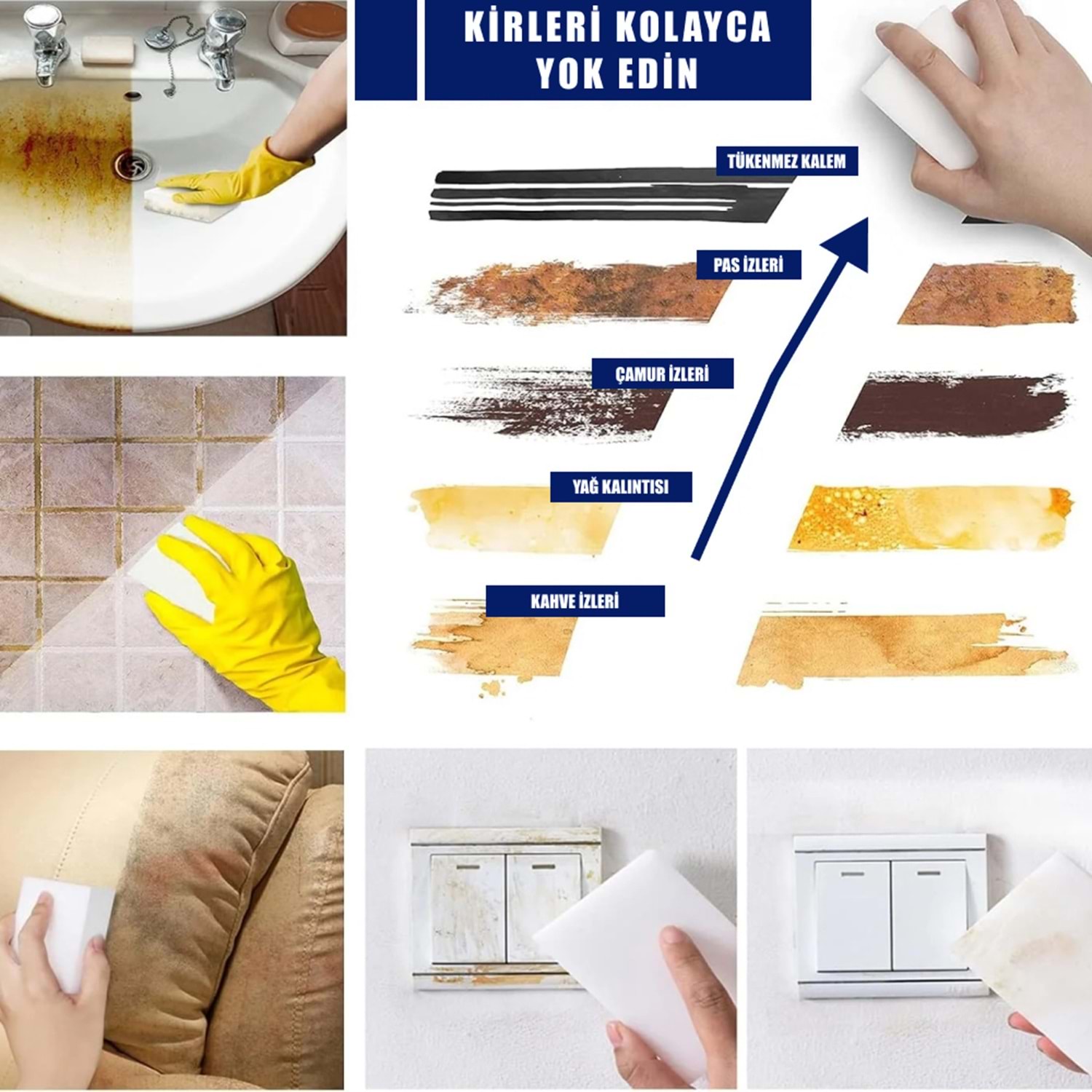 KİRLERİ KOLAYCA YOK EDİN

TÜKENMEZ KALEM

PAS İZLERİ

ÇAMUR İZLERİ

YAĞ KALINTISI

KAHVE İZLERİ