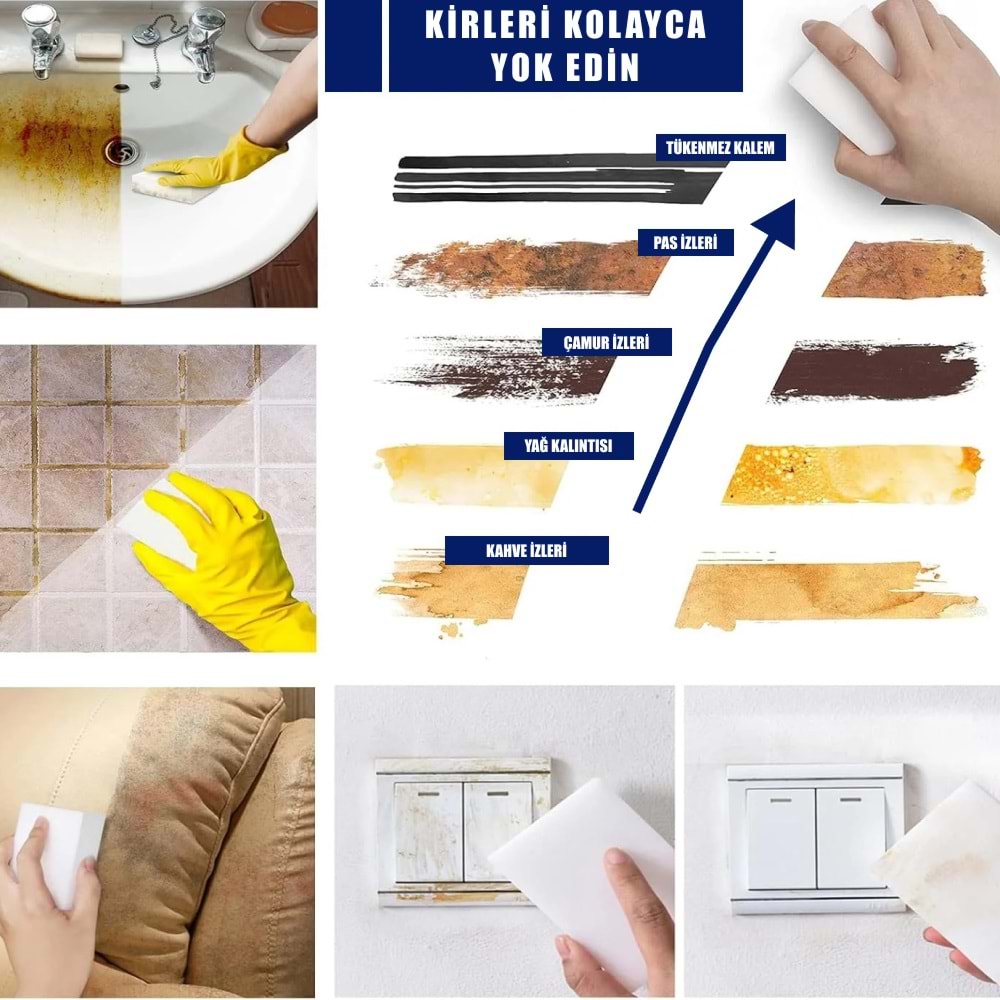 KİRLERİ KOLAYCA YOK EDİN

TÜKENMEZ KALEM

PAS İZLERİ

ÇAMUR İZLERİ

YAĞ KALINTISI

KAHVE İZLERİ