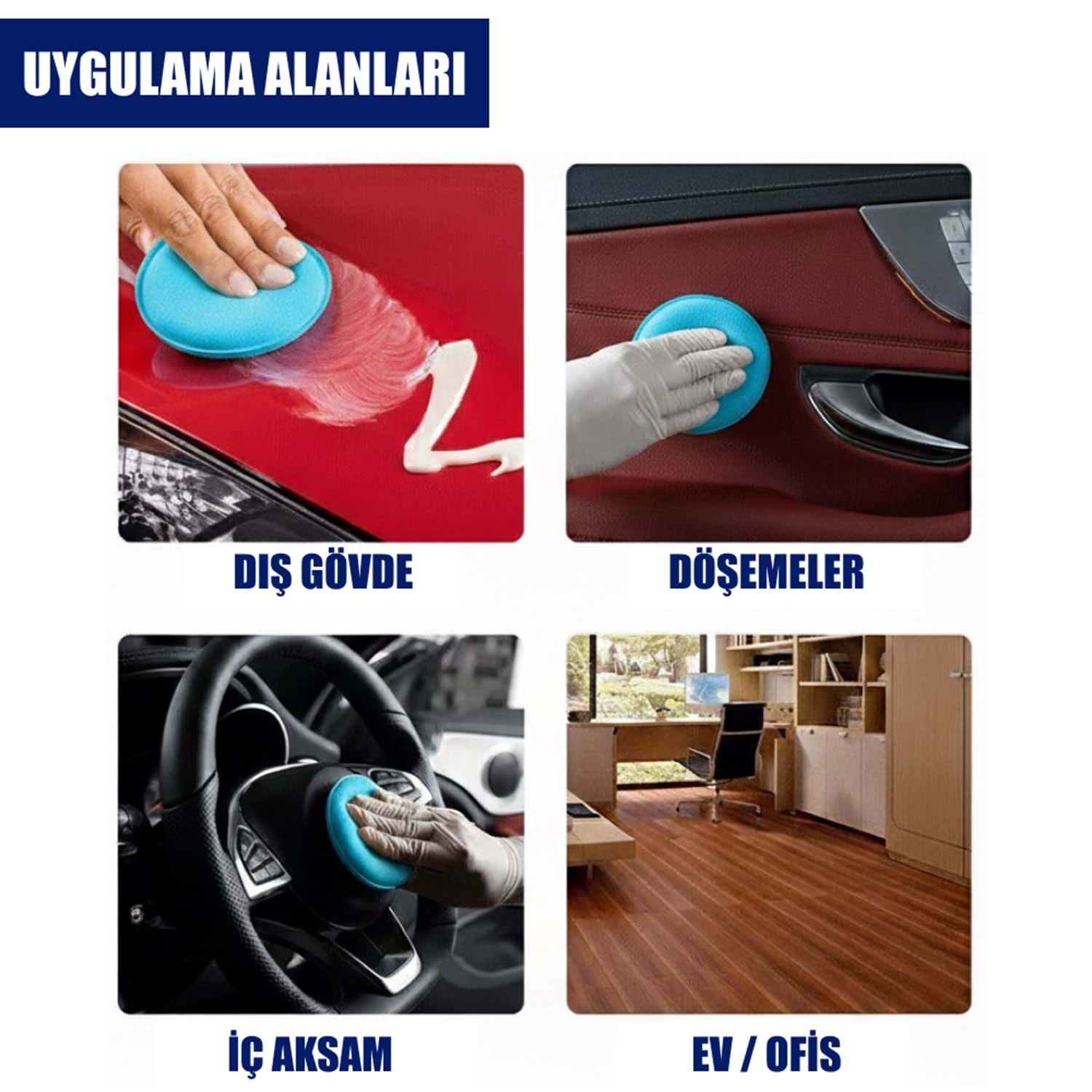 UYGULAMA ALANLARI

DIŞ GÖVDE

DÖŞEMELER

İÇ AKSAM

EV / OFİS