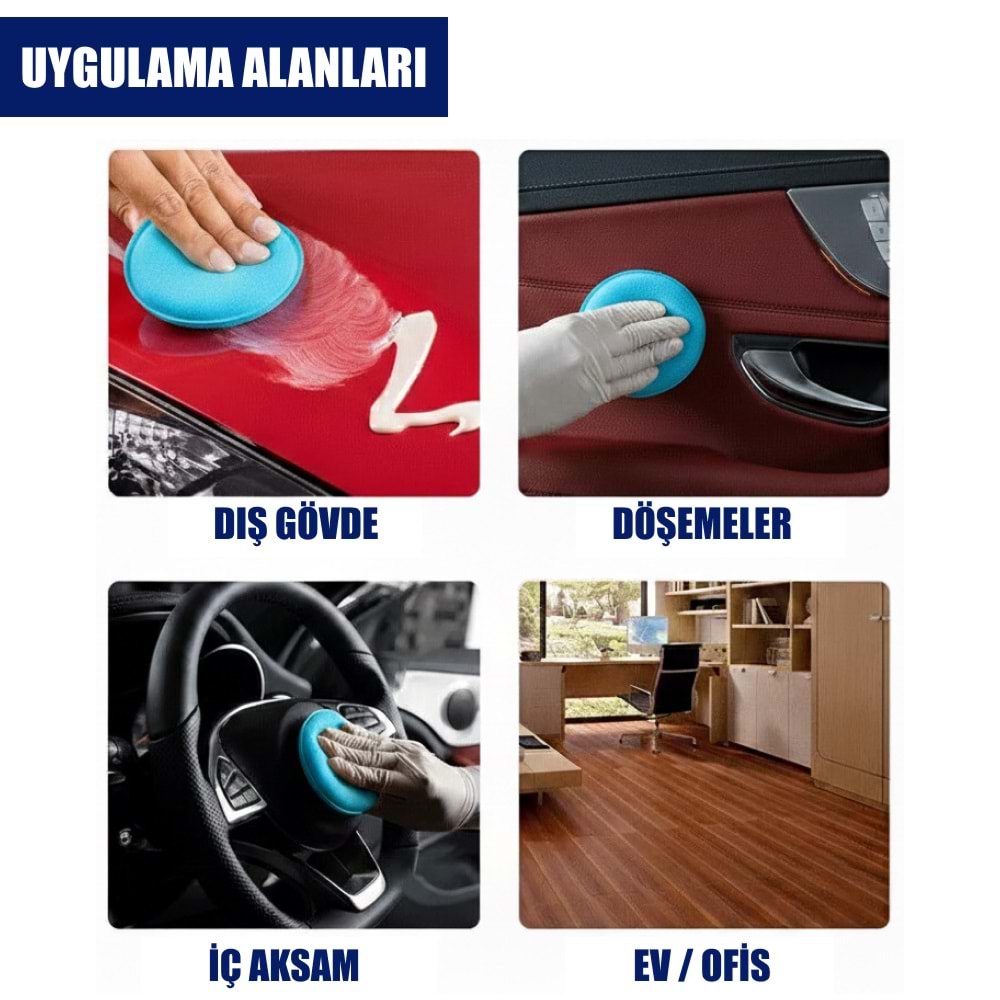 UYGULAMA ALANLARI

DIŞ GÖVDE

DÖŞEMELER

İÇ AKSAM

EV / OFİS